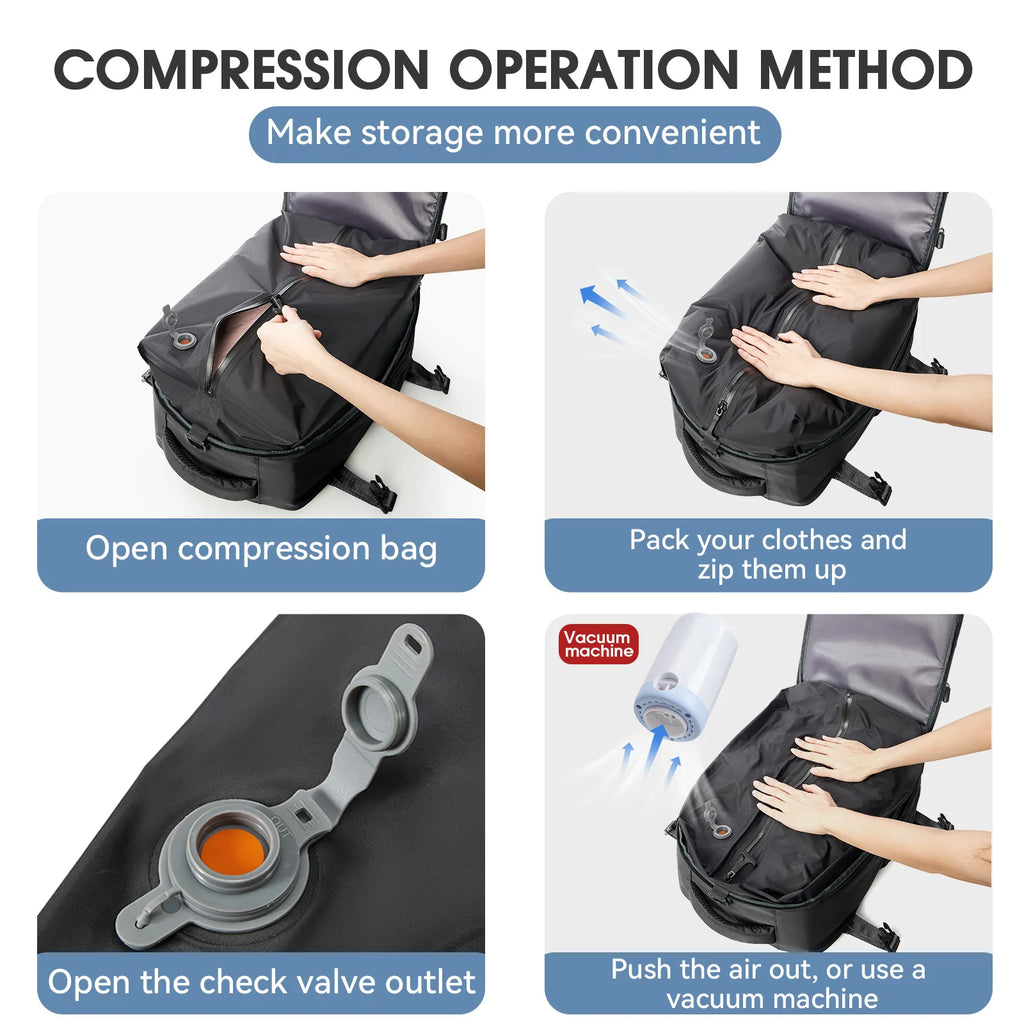 COMPRESSION OPERATION METHOD

Make storage more convenient

Open compression bag

Pack your clothes and zip them up

OUT

Open the check valve outlet

Vacuum machine

Push the air out, or use a vacuum machine